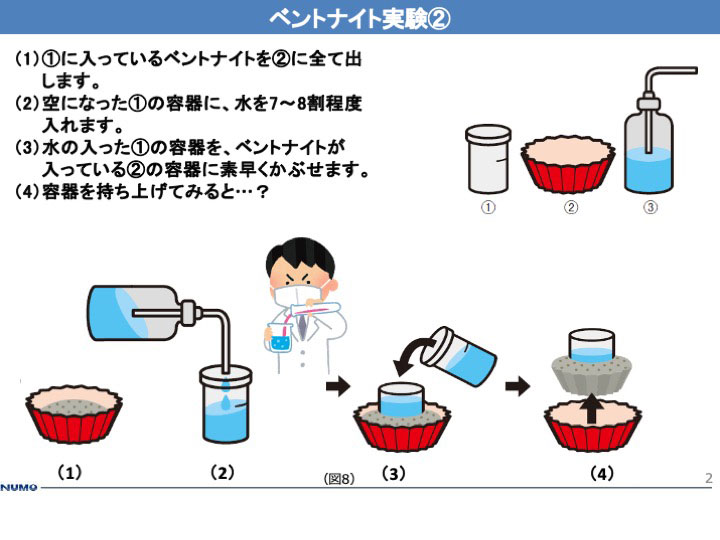 ベントナイト実験②

(1)①に入っているベントナイトを②に全て出します。
(2)空になった①の容器に、水を7～8割程度入れます。
(3)水の入った①の容器を、ベントナイトが入っている②の容器に素早くかぶせます。
(4)容器を持ち上げてみると…？

①
②
③

(1)
(2)
(図8)
(3)
(4)

NUMO
2